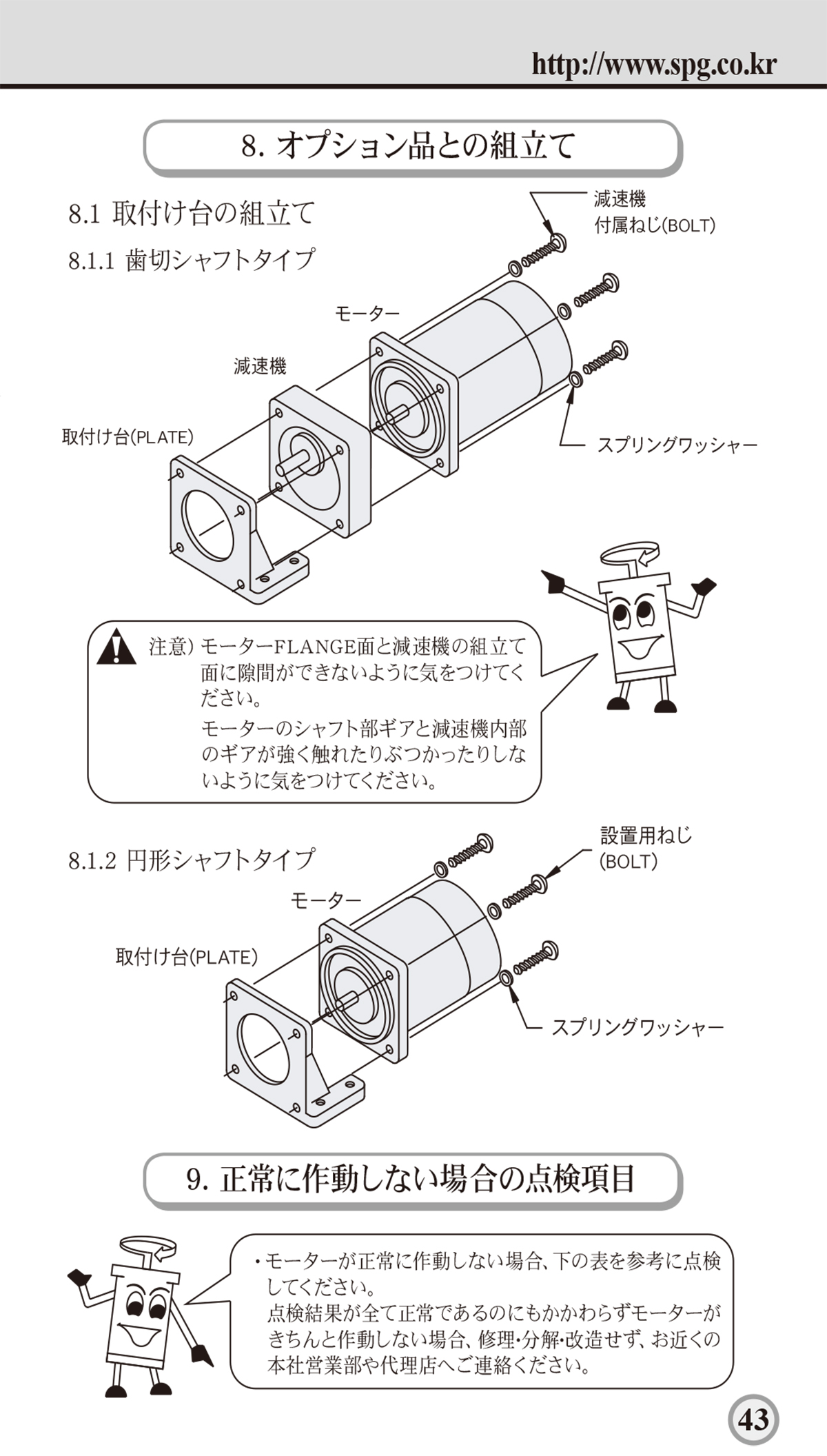 http://www.spg.co.kr

8. オプション品との組立て

8.1 取付け台の組立て

8.1.1 歯切シャフトタイプ

減速機
付属ねじ(BOLT)

モーター

減速機

取付け台(PLATE)

スプリングワッシャー

注意) モーターFLANGE面と減速機の組立て面に隙間ができないように気をつけてください。

モーターのシャフト部ギアと減速機内部のギアが強く触れたりぶつかったりしないように気をつけてください。

8.1.2 円形シャフトタイプ

設置用ねじ
(BOLT)

モーター

取付け台(PLATE)

スプリングワッシャー

9. 正常に作動しない場合の点検項目

・モーターが正常に作動しない場合、下の表を参考に点検してください。
点検結果が全て正常であるのにもかかわらずモーターがきちんと作動しない場合、修理・分解・改造せず、お近くの本社営業部や代理店へご連絡ください。

43