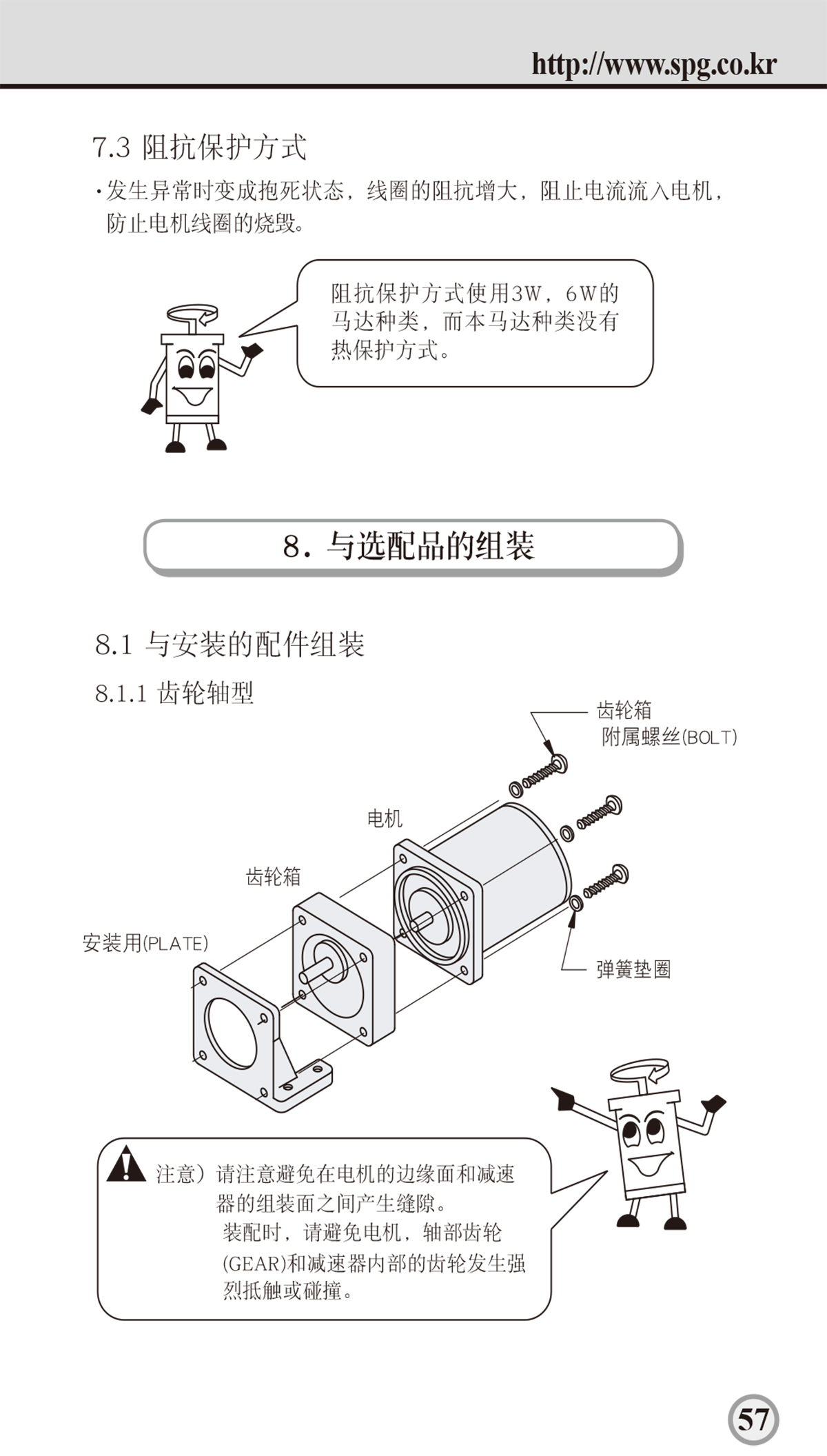 http://www.spg.co.kr

7.3 阻抗保护方式

·发生异常时变成抱死状态，线圈的阻抗增大，阻止电流流入电机，防止电机线圈的烧毁。

阻抗保护方式使用3W，6W的马达种类，而本马达种类没有热保护方式。

8. 与选配品的组装

8.1 与安装的配件组装

8.1.1 齿轮轴型

齿轮箱
附属螺丝(BOLT)

电机

齿轮箱

安装用(PLATE)

弹簧垫圈

注意）请注意避免在电机的边缘面和减速器的组装面之间产生缝隙。
装配时，请避免电机，轴部齿轮(GEAR)和减速器内部的齿轮发生强烈抵触或碰撞。

57