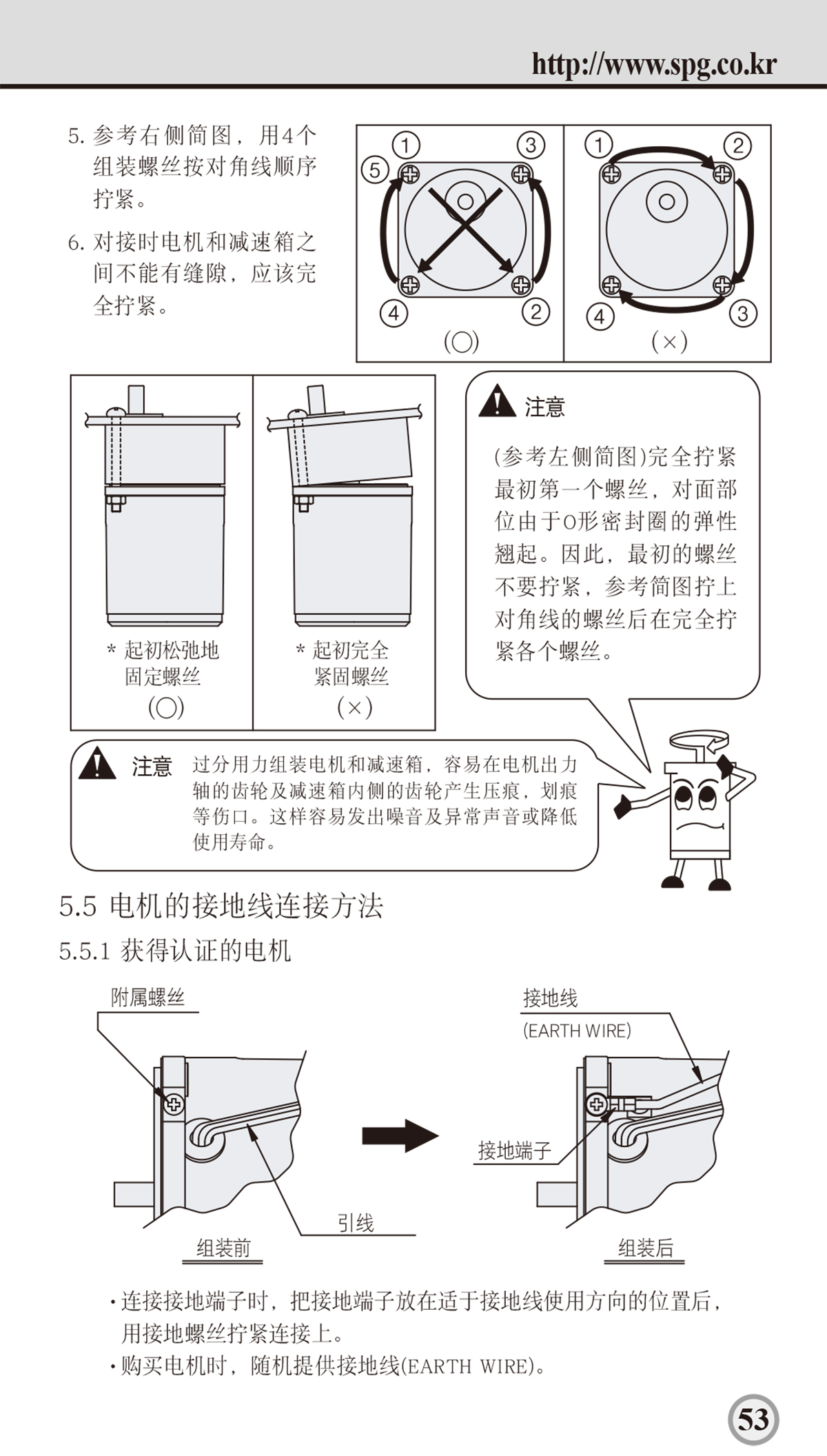 http://www.spg.co.kr

5. 参考右侧简图，用4个组装螺丝按对角线顺序拧紧。

6. 对接时电机和减速箱之间不能有缝隙，应该完全拧紧。

① ③ ⑤ ④ ②
(○)

① ② ④ ③
(×)

* 起初松弛地固定螺丝
(○)

* 起初完全紧固螺丝
(×)

注意

(参考左侧简图)完全拧紧最初第一个螺丝，对面部位由于O形密封圈的弹性翘起。因此，最初的螺丝不要拧紧，参考简图拧上对角线的螺丝后在完全拧紧各个螺丝。

注意 过分用力组装电机和减速箱，容易在电机出力轴的齿轮及减速箱内侧的齿轮产生压痕，划痕等伤口。这样容易发出噪音及异常声音或降低使用寿命。

5.5 电机的接地线连接方法

5.5.1 获得认证的电机

附属螺丝

引线

组装前

接地线
(EARTH WIRE)

接地端子

组装后

·连接接地端子时，把接地端子放在适于接地线使用方向的位置后，用接地螺丝拧紧连接上。

·购买电机时，随机提供接地线(EARTH WIRE)。

53