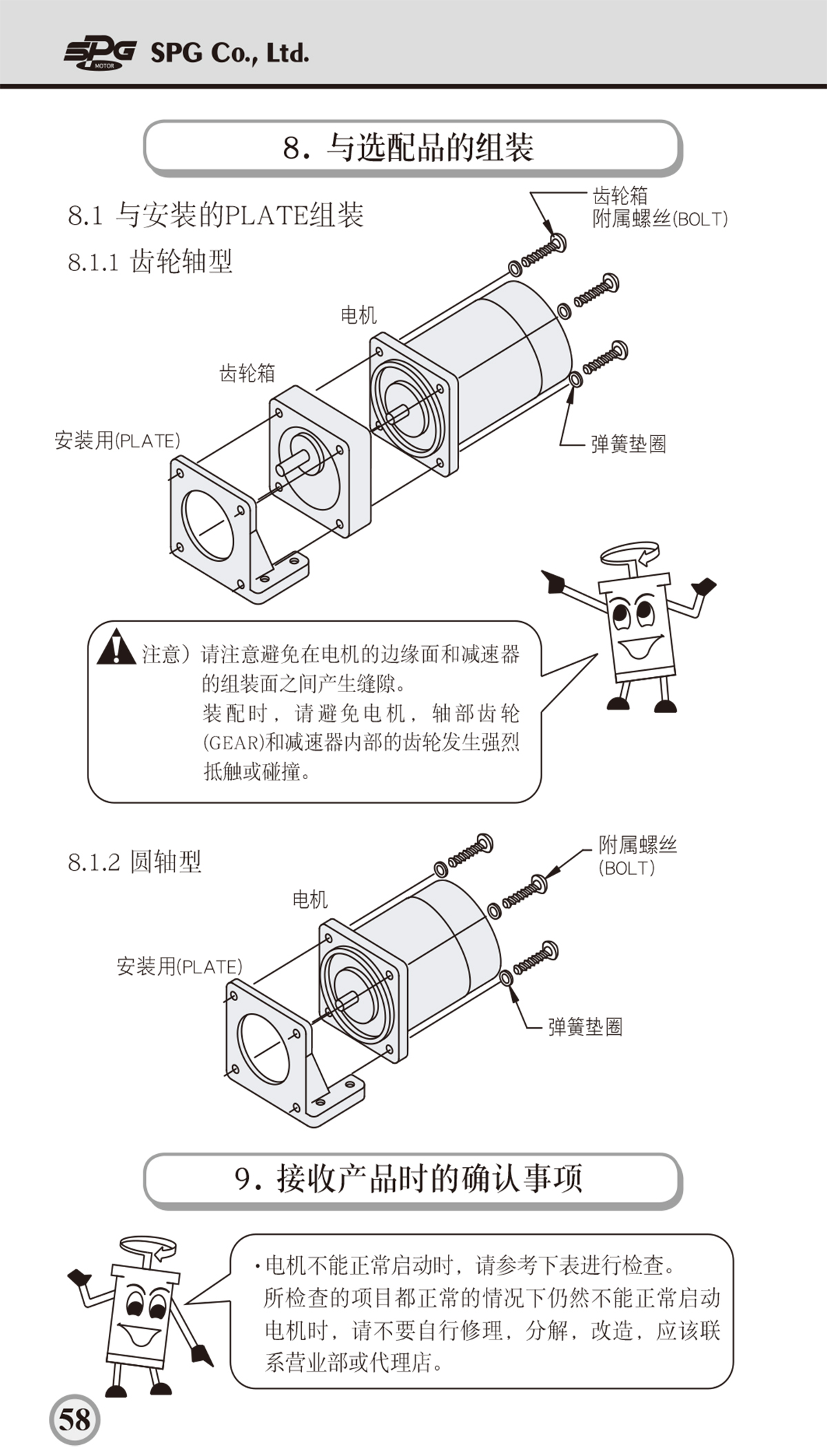 SPG MOTOR SPG Co., Ltd.

8. 与选配品的组装

8.1 与安装的PLATE组装

8.1.1 齿轮轴型

齿轮箱
附属螺丝(BOLT)

电机

齿轮箱

安装用(PLATE)

弹簧垫圈

注意）请注意避免在电机的边缘面和减速器的组装面之间产生缝隙。
装配时，请避免电机，轴部齿轮(GEAR)和减速器内部的齿轮发生强烈抵触或碰撞。

8.1.2 圆轴型

附属螺丝
(BOLT)

电机

安装用(PLATE)

弹簧垫圈

9. 接收产品时的确认事项

·电机不能正常启动时，请参考下表进行检查。
所检查的项目都正常的情况下仍然不能正常启动电机时，请不要自行修理，分解，改造，应该联系营业部或代理店。

58