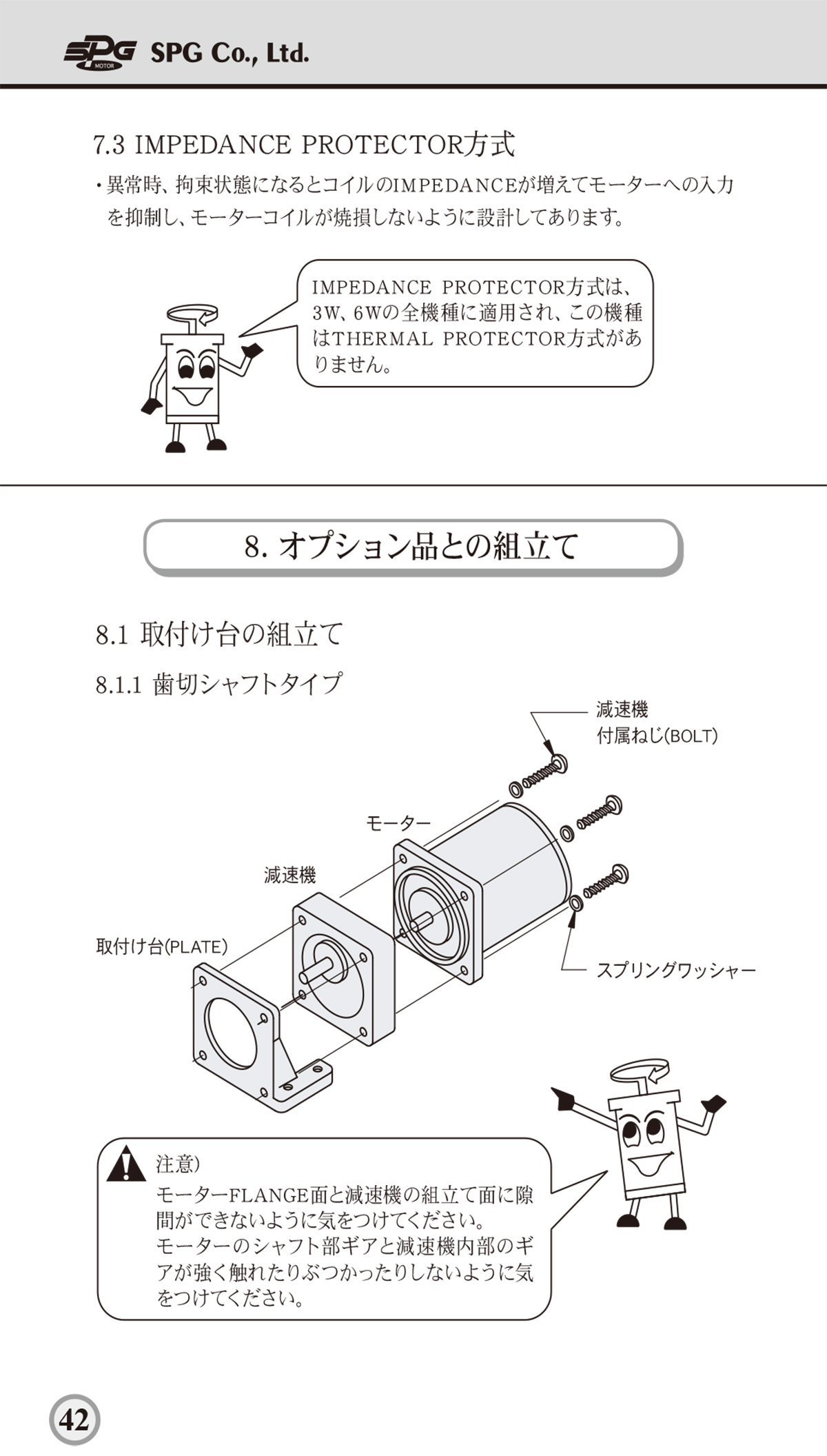 SPG MOTOR SPG Co., Ltd.

7.3 IMPEDANCE PROTECTOR方式

・異常時、拘束状態になるとコイルのIMPEDANCEが増えてモーターへの入力を抑制し、モーターコイルが焼損しないように設計してあります。

IMPEDANCE PROTECTOR方式は、3W、6Wの全機種に適用され、この機種はTHERMAL PROTECTOR方式がありません。

8. オプション品との組立て

8.1 取付け台の組立て

8.1.1 歯切シャフトタイプ

減速機
付属ねじ(BOLT)

モーター

減速機

取付け台(PLATE)

スプリングワッシャー

注意)
モーターFLANGE面と減速機の組立て面に隙間ができないように気をつけてください。
モーターのシャフト部ギアと減速機内部のギアが強く触れたりぶつかったりしないように気をつけてください。

42